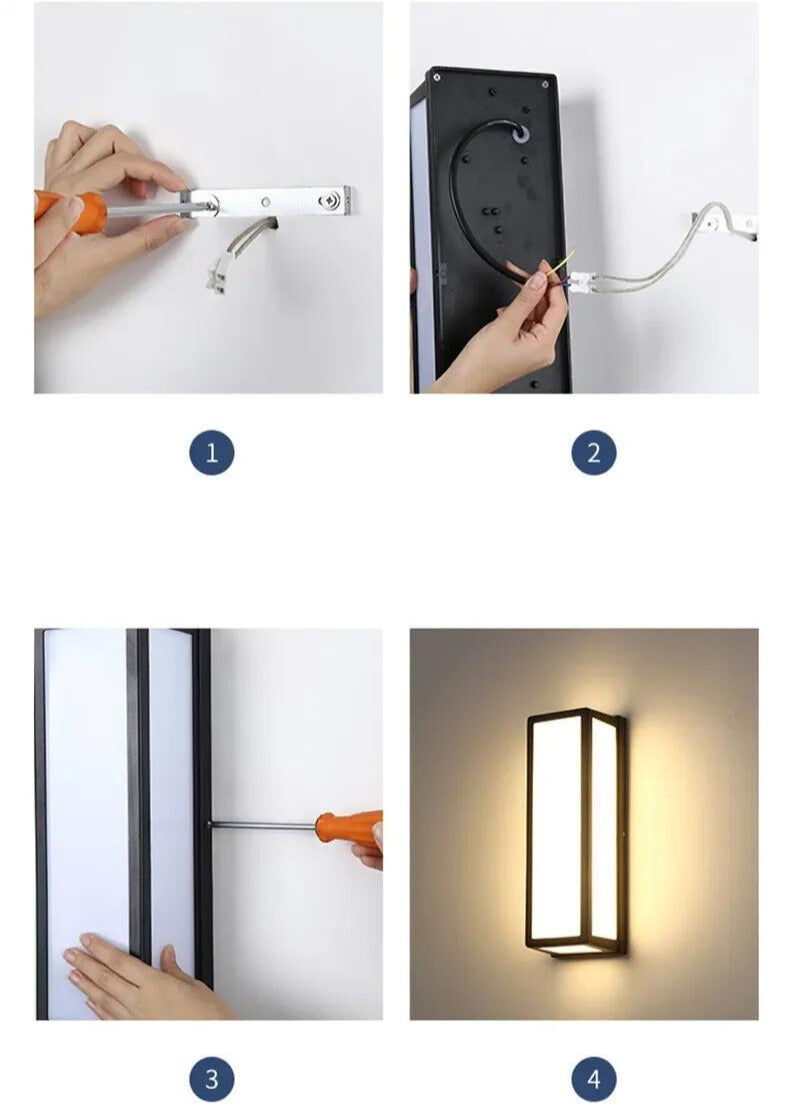 1

2

3

4